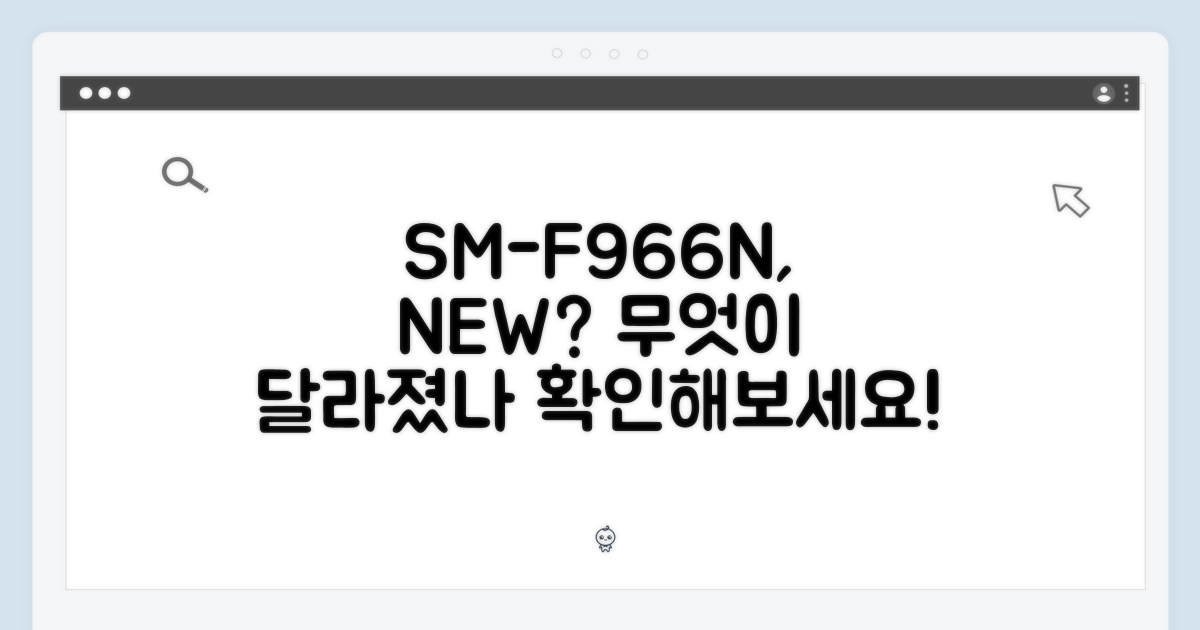 SM-F966N,
NEW? 무엇이
달라졌나 확인해보세요!