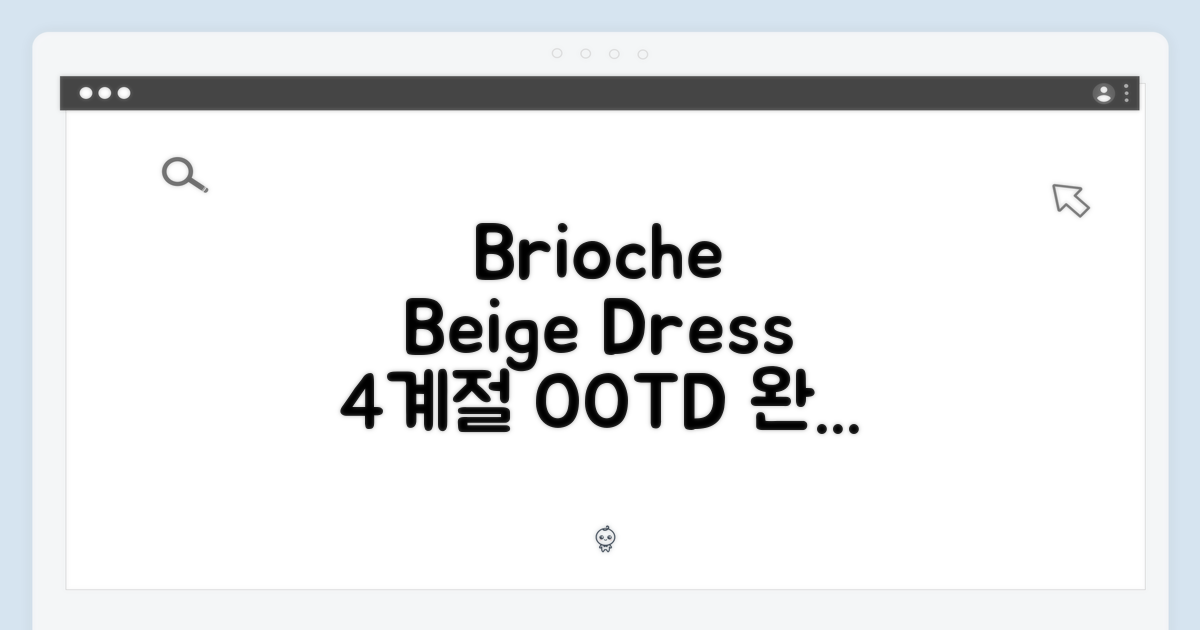 Brioche
Beige Dress
4계절 OOTD 완...